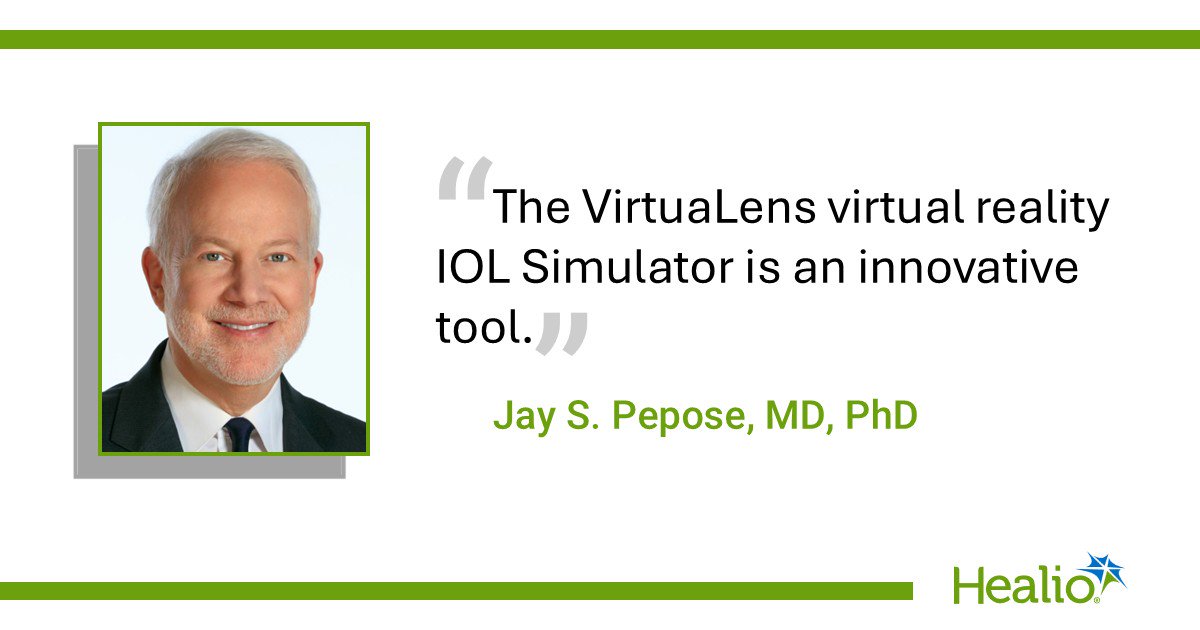 “The VirtuaLens virtual reality IOL Simulator is an innovative tool.”

Jay S. Pepose, MD, PhD

Healio